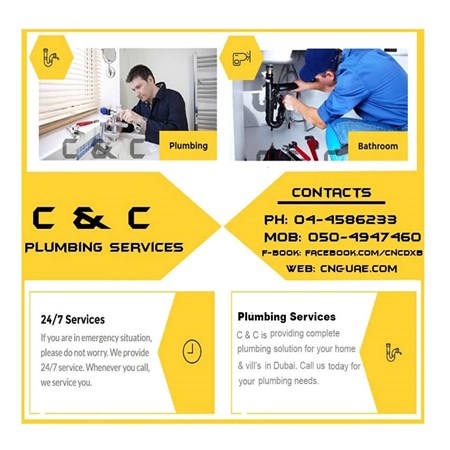 C & C

Plumbing

Bathroom

C & C
PLUMBING SERVICES

CONTACTS
PH: 04-4586233
MOB: 050-4947460
F-BOOK: FACEBOOK.COM/CNCDXB
WEB: CNC-UAE.COM

24/7 Services
If you are in emergency situation, please do not worry. We provide 24/7 service. Whenever you call, we service you.

Plumbing Services
C & C is providing complete plumbing solution for your home & vill's in Dubai. Call us today for your plumbing needs.